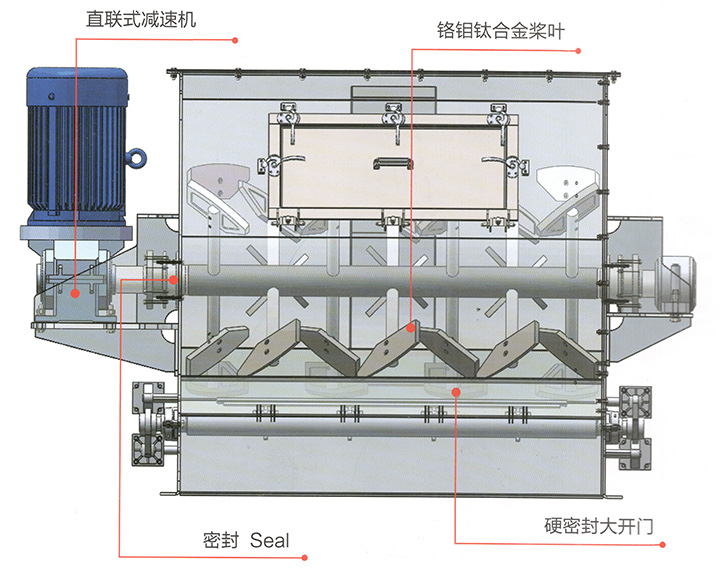 直联式减速机

铬钼钛合金桨叶

密封 Seal

硬密封大开门